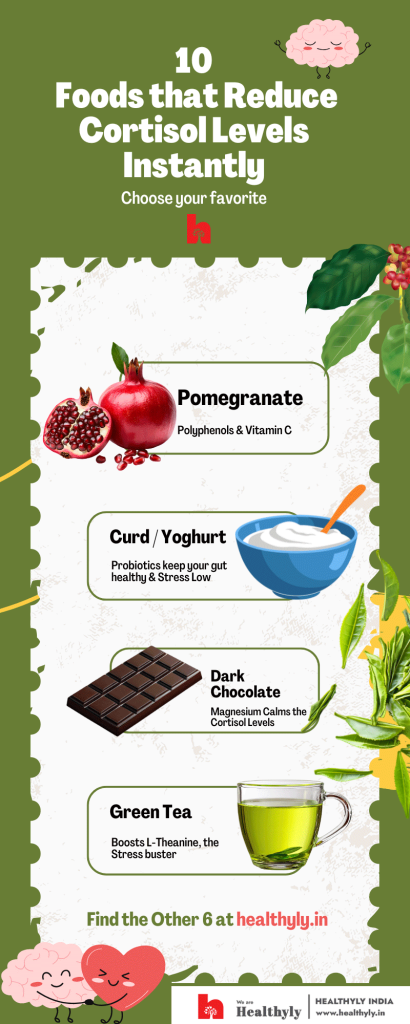 10
Foods that Reduce Cortisol Levels Instantly

Choose your favorite

h

Pomegranate

Polyphenols & Vitamin C

Curd / Yoghurt

Probiotics keep your gut healthy & Stress Low

Dark Chocolate

Magnesium Calms the Cortisol Levels

Green Tea

Boosts L-Theanine, the Stress buster

Find the Other 6 at healthyly.in

h We are Healthyly

HEALTHYLY INDIA
www.healthyly.in